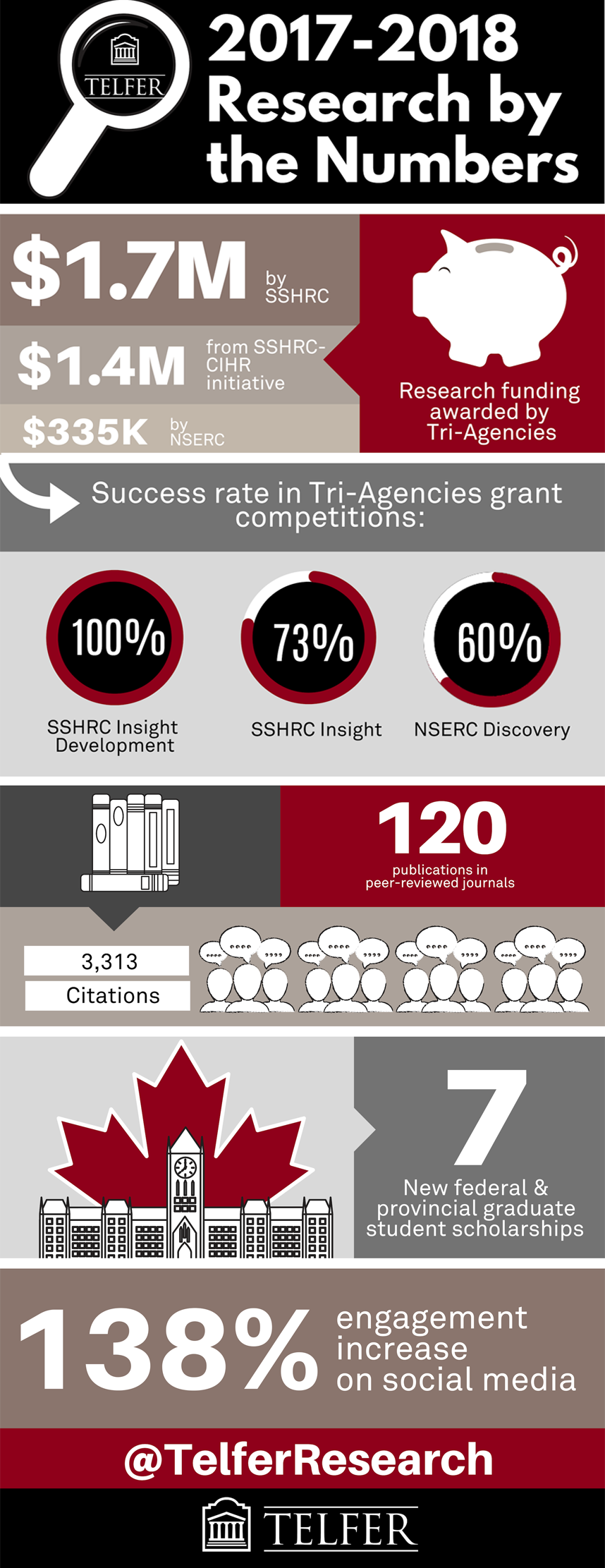 TELFER

2017-2018 Research by the Numbers

$1.7M by SSHRC

$1.4M from SSHRC-CIHR initiative

$335K by NSERC

Research funding awarded by Tri-Agencies

Success rate in Tri-Agencies grant competitions:

100%
SSHRC Insight Development

73%
SSHRC Insight

60%
NSERC Discovery

120
publications in peer-reviewed journals

3,313
Citations

7
New federal & provincial graduate student scholarships

138% engagement increase on social media

@TelferResearch

TELFER